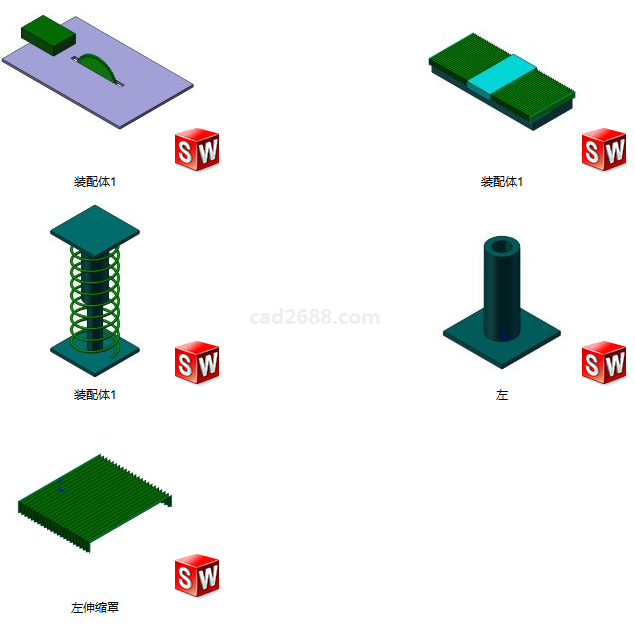 SW

装配体1

SW

装配体1

SW

装配体1

cad2688.com

SW

左

SW

左伸缩罩