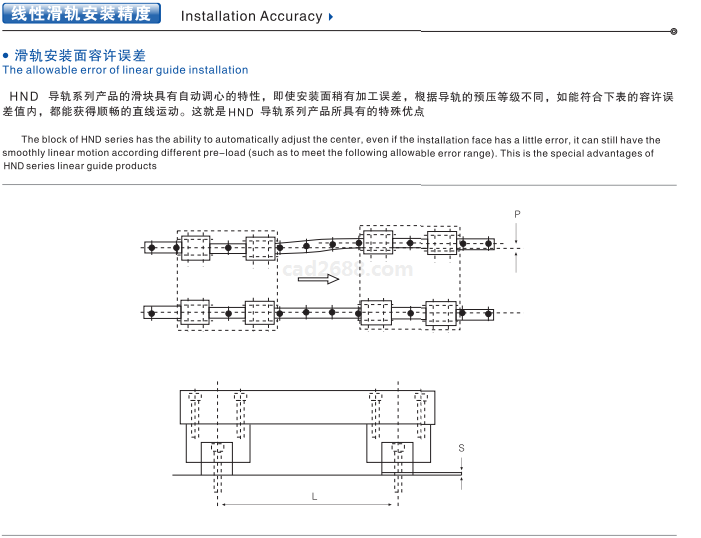 线性滑轨安装精度 Installation Accuracy

● 滑轨安装面容许误差
The allowable error of linear guide installation

HND 导轨系列产品的滑块具有自动调心的特性，即使安装面稍有加工误差，根据导轨的预压等级不同，如能符合下表的容许误差值内，都能获得顺畅的直线运动。这就是HND 导轨系列产品所具有的特殊优点

The block of HND series has the ability to automatically adjust the center, even if the installation face has a little error, it can still have the smoothly linear motion according different pre-load (such as to meet the following allowable error range). This is the special advantages of HND series linear guide products

P

cad2688.com

S

L