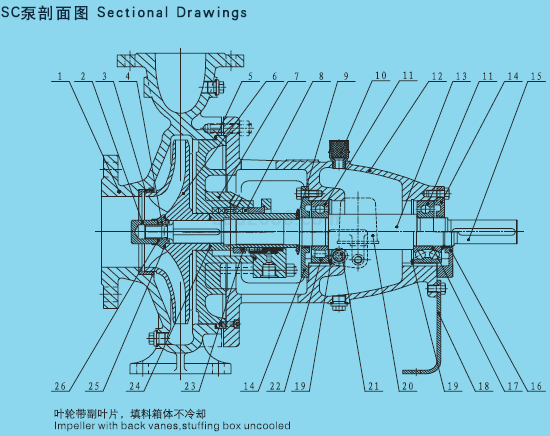 SC泵剖面图 Sectional Drawings

1 2 3 4 5 6 7 8 9 10 11 12 13 11 14 15

26 25 24 23 14 22 19 21 20 19 18 17 16

叶轮带副叶片，填料箱体不冷却
Impeller with back vanes,stuffing box uncooled