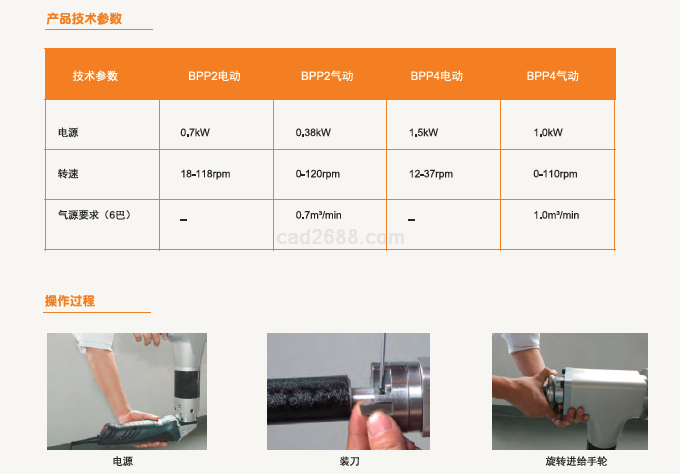 产品技术参数

| 技术参数 | BPP2电动 | BPP2气动 | BPP4电动 | BPP4气动 |
|---|---|---|---|---|
| 电源 | 0.7kW | 0.38kW | 1.5kW | 1.0kW |
| 转速 | 18-118rpm | 0-120rpm | 12-37rpm | 0-110rpm |
| 气源要求（6巴） | – | 0.7m³/min | – | 1.0m³/min |

cad2688.com

操作过程

电源

装刀

旋转进给手轮