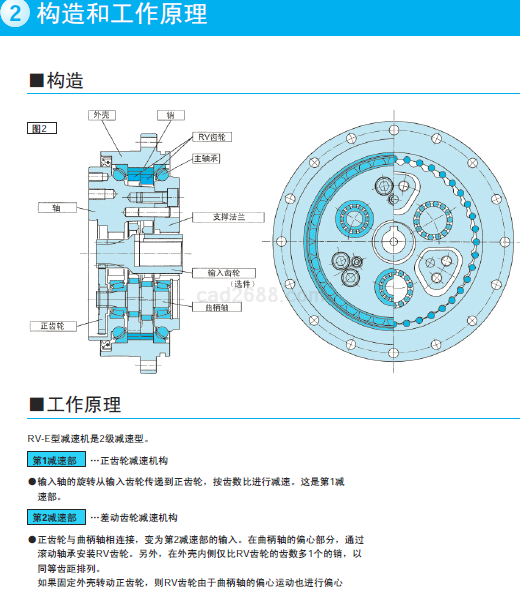 2 构造和工作原理

■构造

图2

外壳

销

RV齿轮

主轴承

轴

支撑法兰

输入齿轮
（选件）

曲柄轴

正齿轮

cad2688.com

■工作原理

RV-E型减速机是2级减速型。

第1减速部 …正齿轮减速机构

●输入轴的旋转从输入齿轮传递到正齿轮，按齿数比进行减速。这是第1减速部。

第2减速部 …差动齿轮减速机构

●正齿轮与曲柄轴相连接，变为第2减速部的输入。在曲柄轴的偏心部分，通过滚动轴承安装RV齿轮。另外，在外壳内侧仅比RV齿轮的齿数多1个的销，以同等齿距排列。
如果固定外壳转动正齿轮，则RV齿轮由于曲柄轴的偏心运动也进行偏心