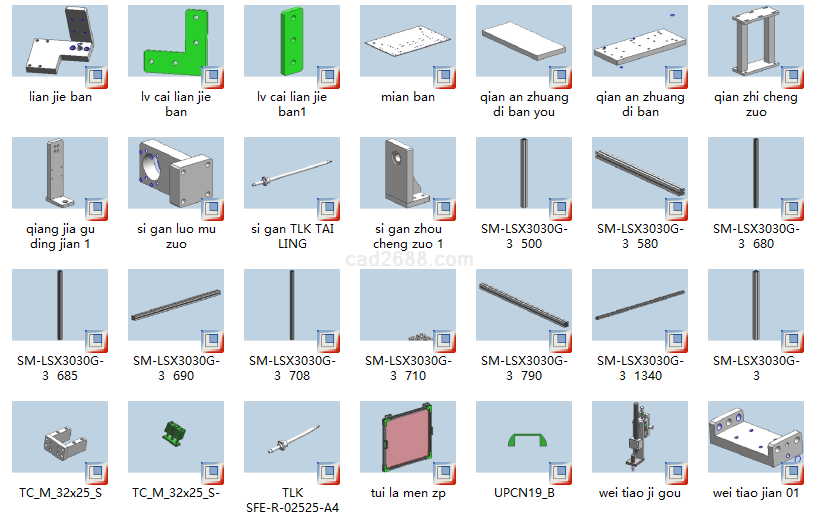 lian jie ban

lv cai lian jie ban

lv cai lian jie ban1

mian ban

qian an zhuang di ban you

qian an zhuang di ban

qian zhi cheng zuo

qiang jia gu ding jian 1

si gan luo mu zuo

si gan TLK TAI LING

si gan zhou cheng zuo 1

SM-LSX3030G-3 500

SM-LSX3030G-3 580

SM-LSX3030G-3 680

cad2688.com

SM-LSX3030G-3 685

SM-LSX3030G-3 690

SM-LSX3030G-3 708

SM-LSX3030G-3 710

SM-LSX3030G-3 790

SM-LSX3030G-3 1340

SM-LSX3030G-3

TC_M_32x25_S

TC_M_32x25_S-

TLK SFE-R-02525-A4

tui la men zp

UPCN19_B

wei tiao ji gou

wei tiao jian 01