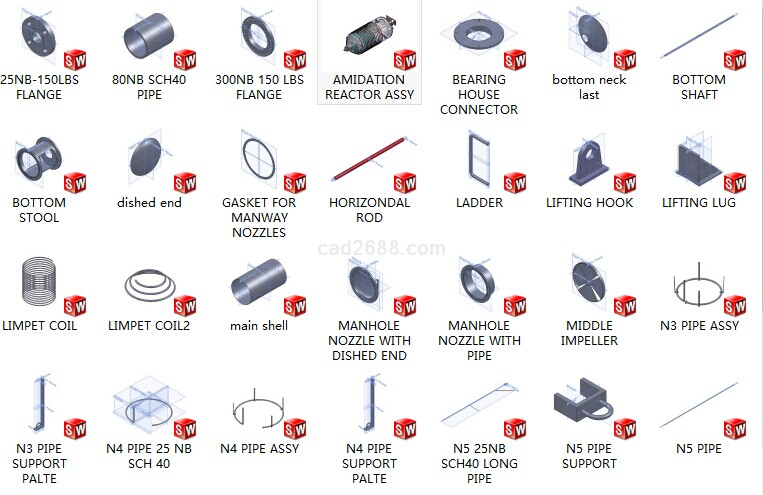 25NB-150LBS FLANGE

80NB SCH40 PIPE

300NB 150 LBS FLANGE

AMIDATION REACTOR ASSY

BEARING HOUSE CONNECTOR

bottom neck last

BOTTOM SHAFT

BOTTOM STOOL

dished end

GASKET FOR MANWAY NOZZLES

HORIZONDAL ROD

LADDER

LIFTING HOOK

LIFTING LUG

cad2688.com

LIMPET COIL

LIMPET COIL2

main shell

MANHOLE NOZZLE WITH DISHED END

MANHOLE NOZZLE WITH PIPE

MIDDLE IMPELLER

N3 PIPE ASSY

N3 PIPE SUPPORT PALTE

N4 PIPE 25 NB SCH 40

N4 PIPE ASSY

N4 PIPE SUPPORT PALTE

N5 25NB SCH40 LONG PIPE

N5 PIPE SUPPORT

N5 PIPE